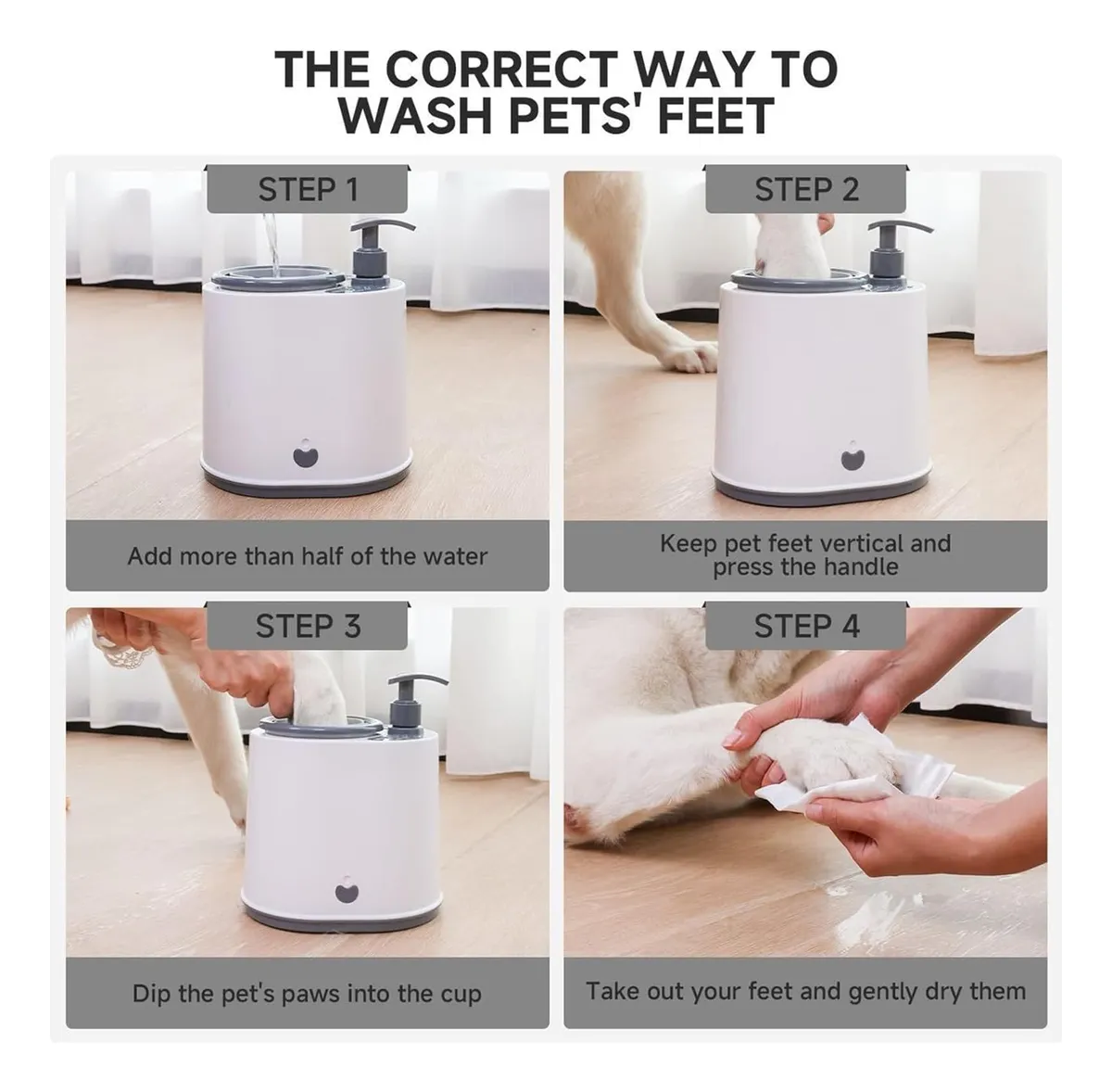 THE CORRECT WAY TO WASH PETS' FEET

STEP 1

Add more than half of the water

STEP 2

Keep pet feet vertical and press the handle

STEP 3

Dip the pet's paws into the cup

STEP 4

Take out your feet and gently dry them