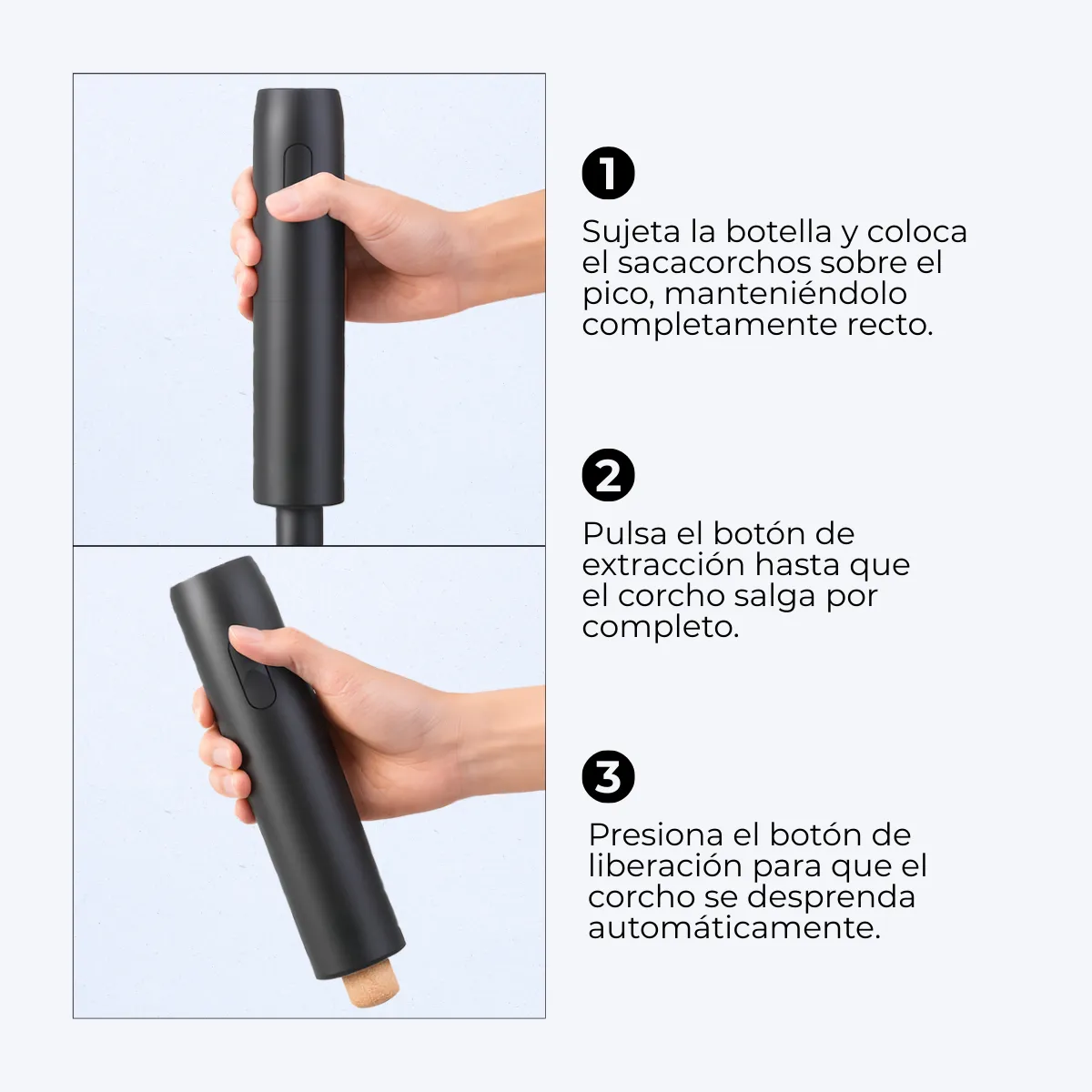 1

Sujeta la botella y coloca el sacacorchos sobre el pico, manteniéndolo completamente recto.

2

Pulsa el botón de extracción hasta que el corcho salga por completo.

3

Presiona el botón de liberación para que el corcho se desprenda automáticamente.