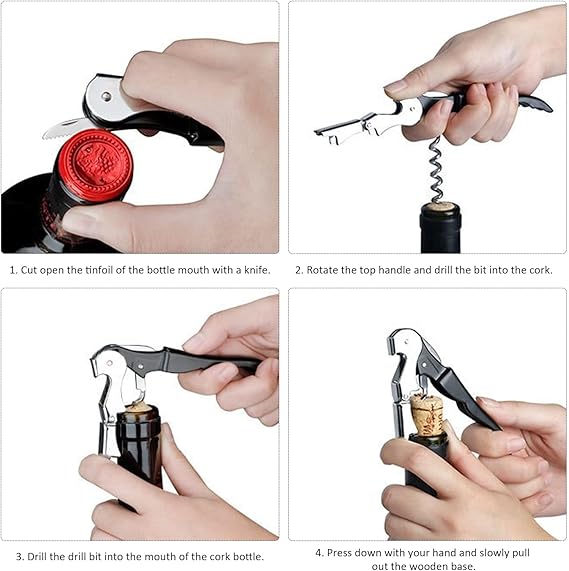 1. Cut open the tinfoil of the bottle mouth with a knife.

2. Rotate the top handle and drill the bit into the cork.

3. Drill the drill bit into the mouth of the cork bottle.

4. Press down with your hand and slowly pull out the wooden base.