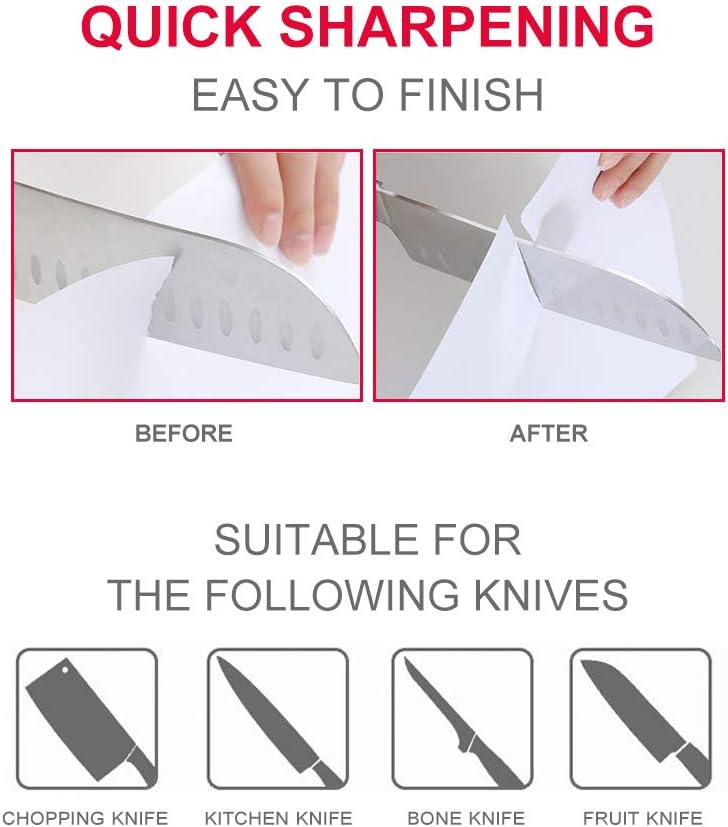 QUICK SHARPENING
EASY TO FINISH

BEFORE

AFTER

SUITABLE FOR
THE FOLLOWING KNIVES

CHOPPING KNIFE

KITCHEN KNIFE

BONE KNIFE

FRUIT KNIFE