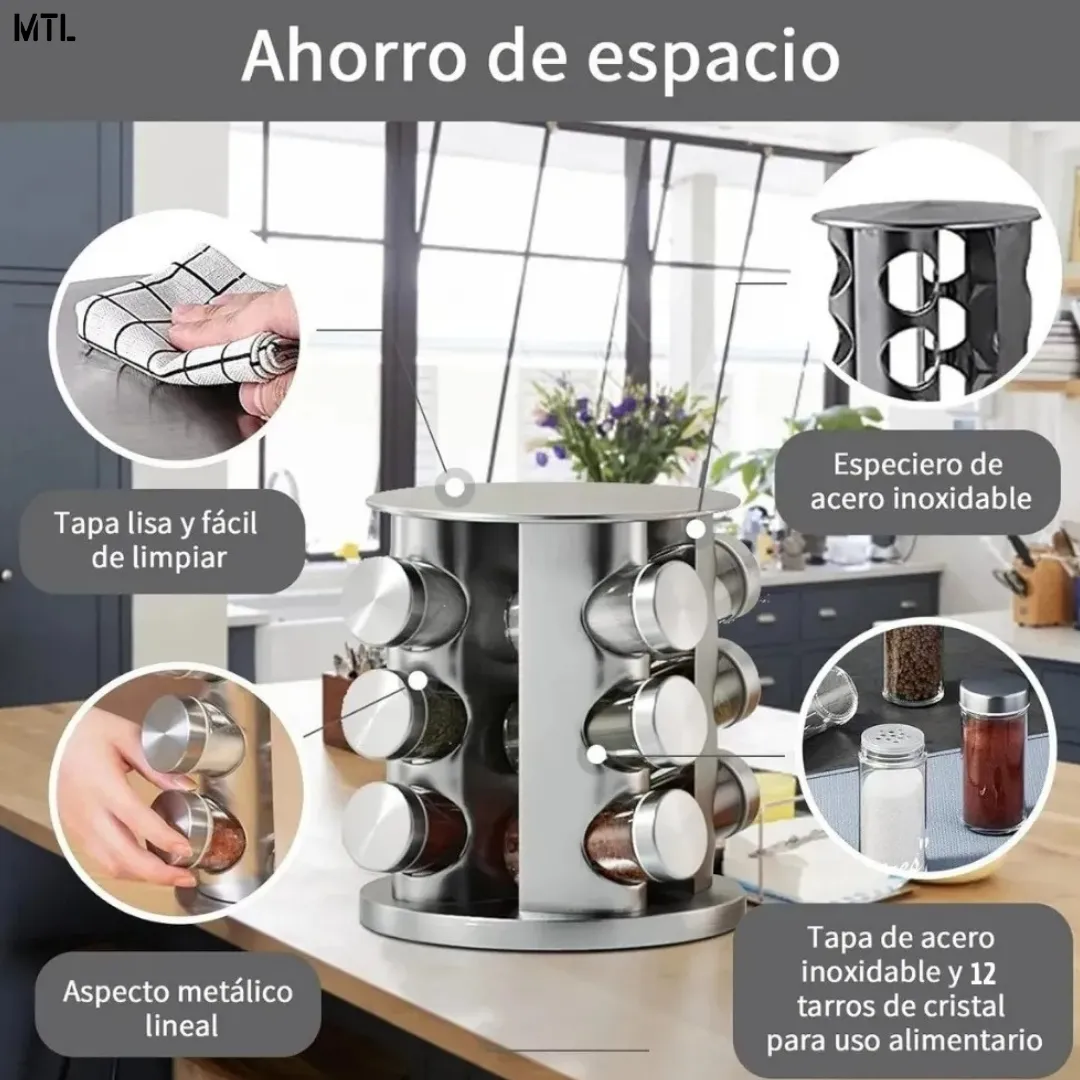 MTL

Ahorro de espacio

Tapa lisa y fácil de limpiar

Especiero de acero inoxidable

Aspecto metálico lineal

Tapa de acero inoxidable y 12 tarros de cristal para uso alimentario