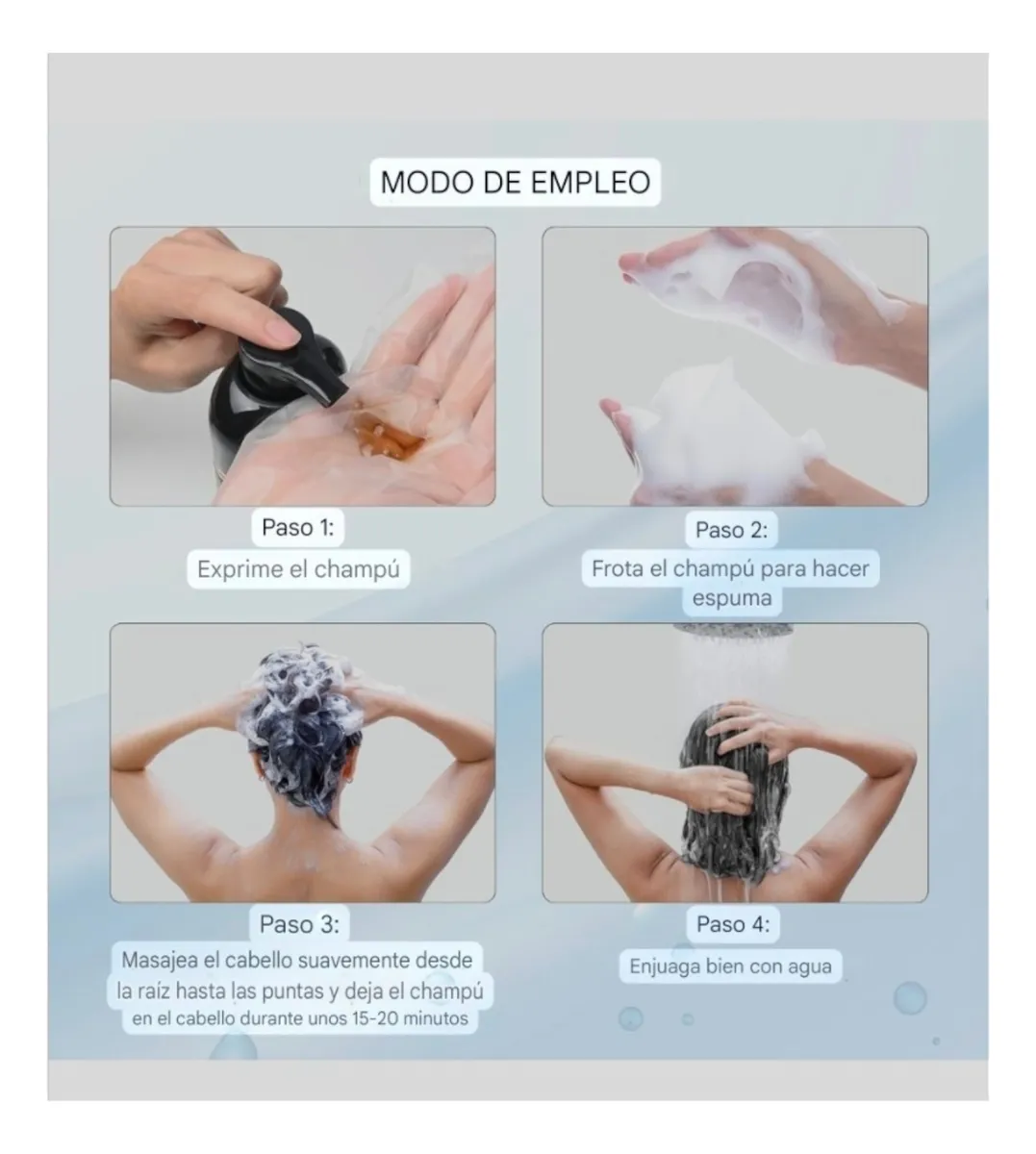 MODO DE EMPLEO

Paso 1:
Exprime el champú

Paso 2:
Frota el champú para hacer espuma

Paso 3:
Masajea el cabello suavemente desde la raíz hasta las puntas y deja el champú en el cabello durante unos 15-20 minutos

Paso 4:
Enjuaga bien con agua