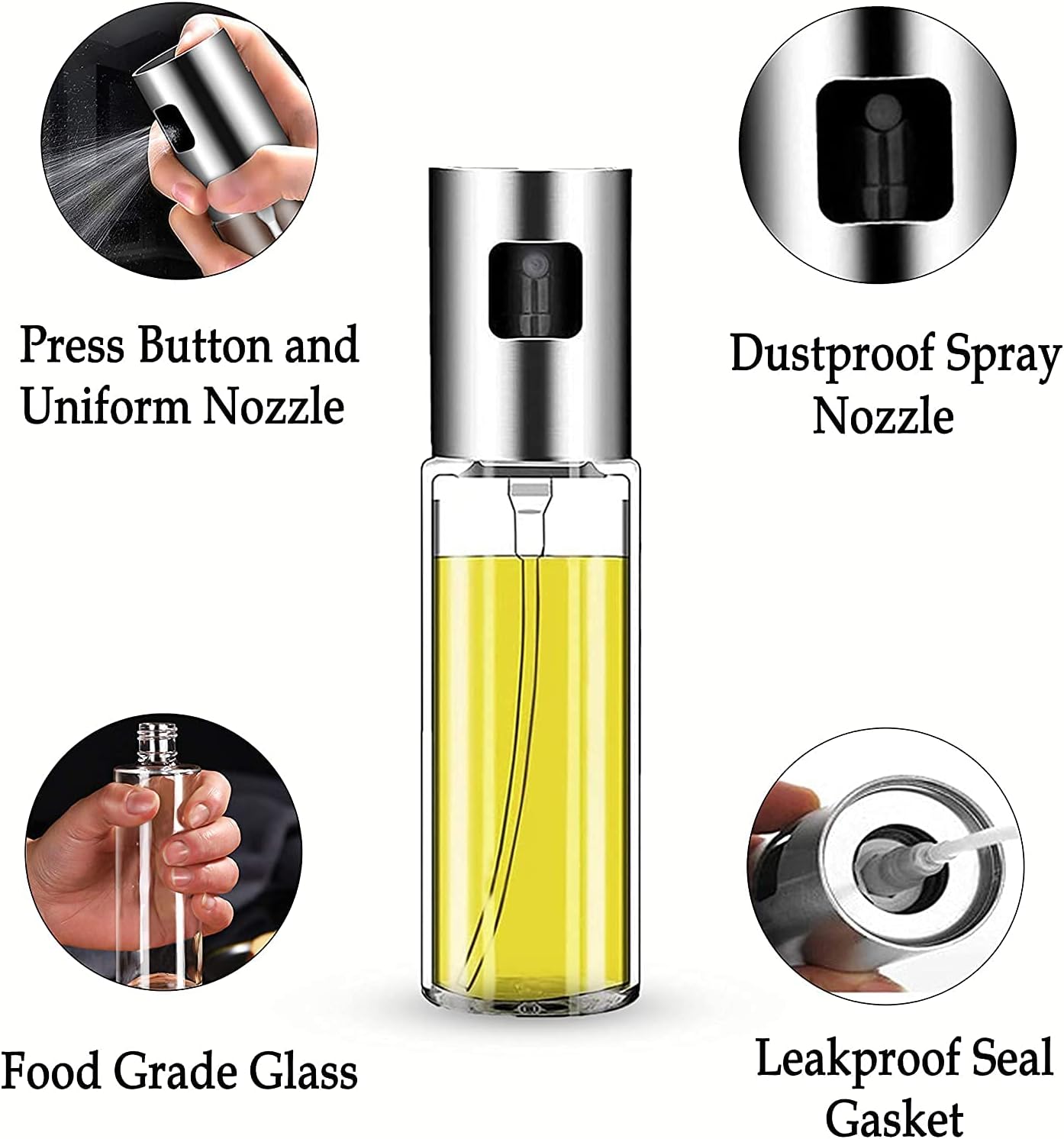 Press Button and Uniform Nozzle

Dustproof Spray Nozzle

Food Grade Glass

Leakproof Seal Gasket