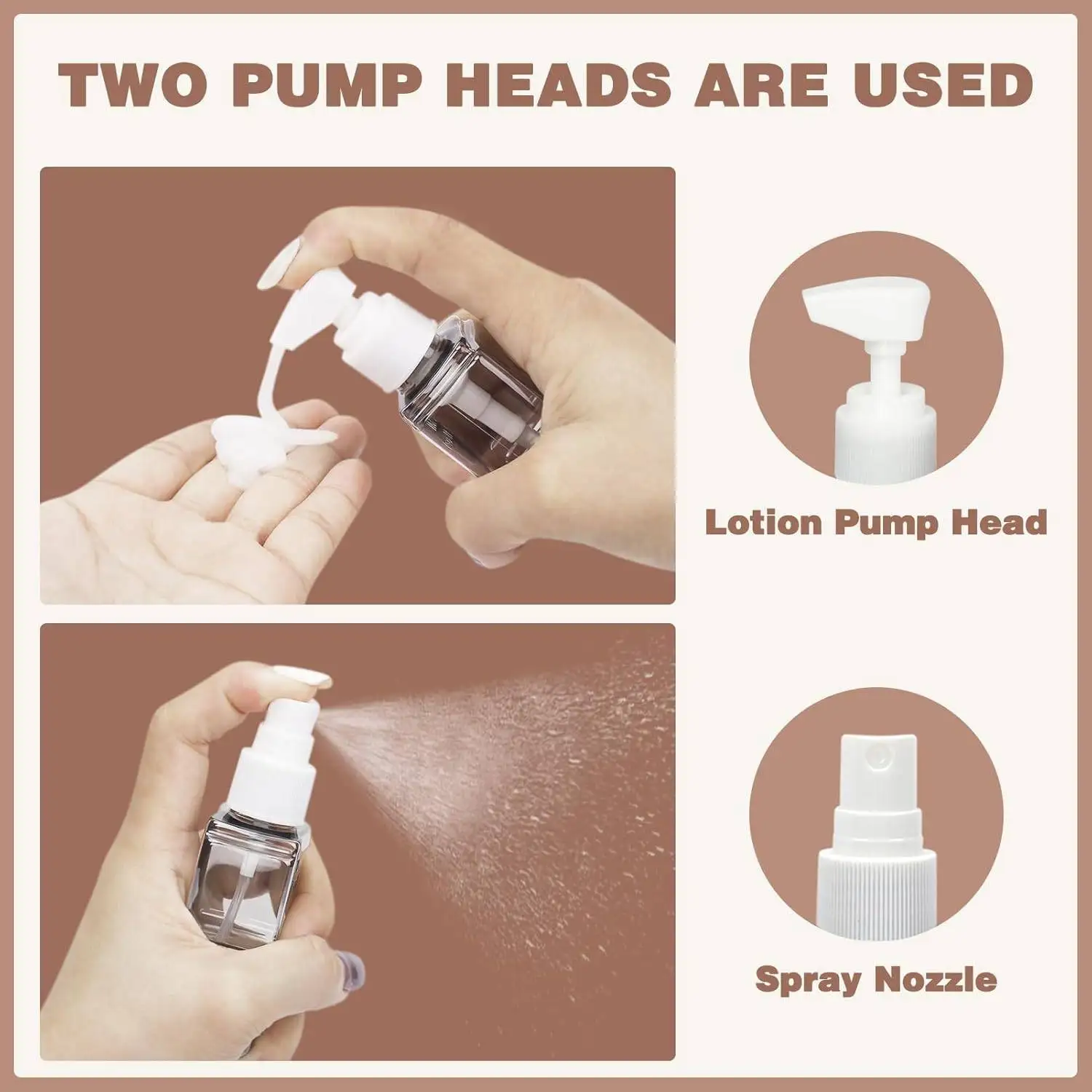 TWO PUMP HEADS ARE USED

Lotion Pump Head

Spray Nozzle