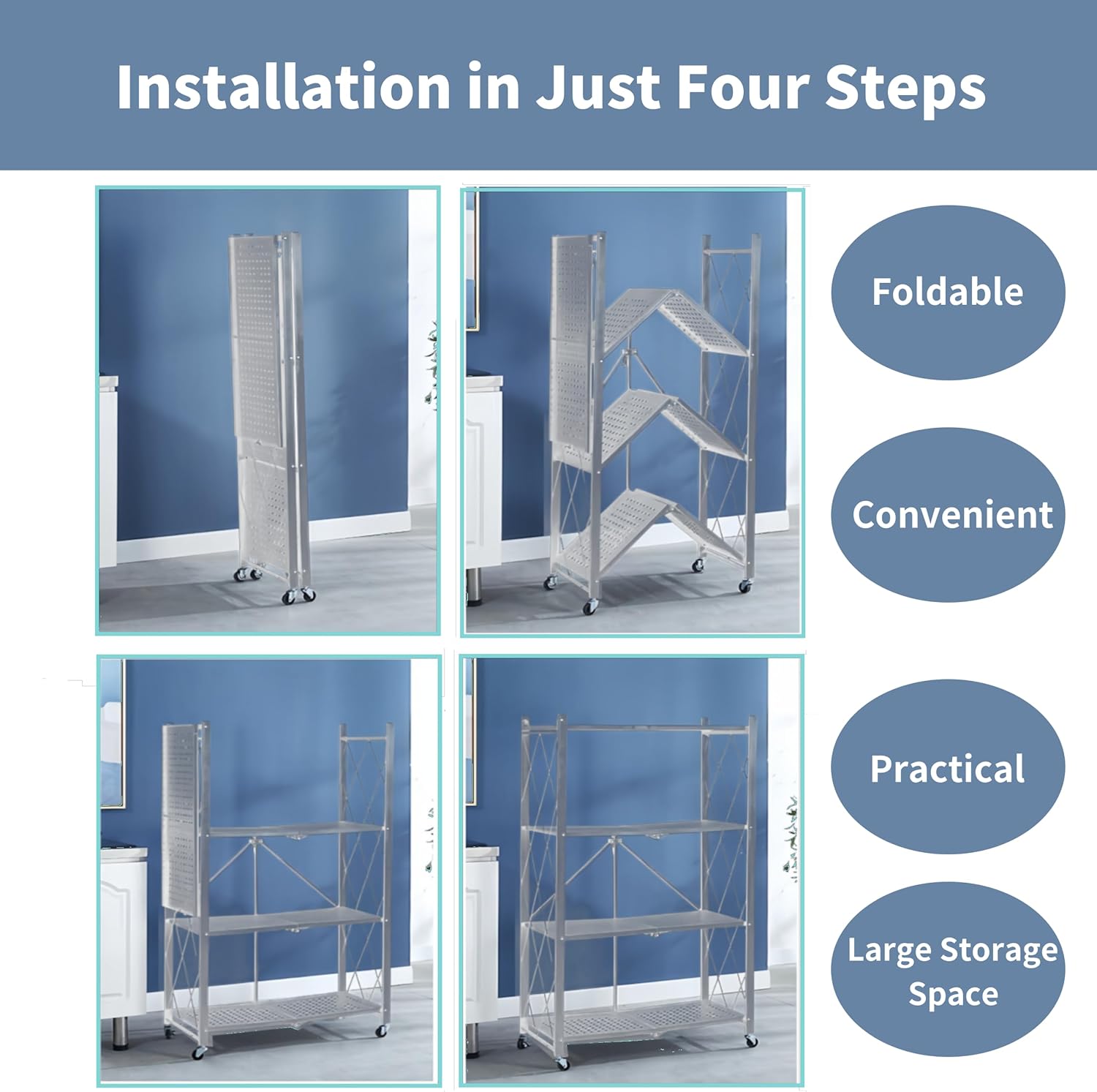 Installation in Just Four Steps

Foldable

Convenient

Practical

Large Storage Space